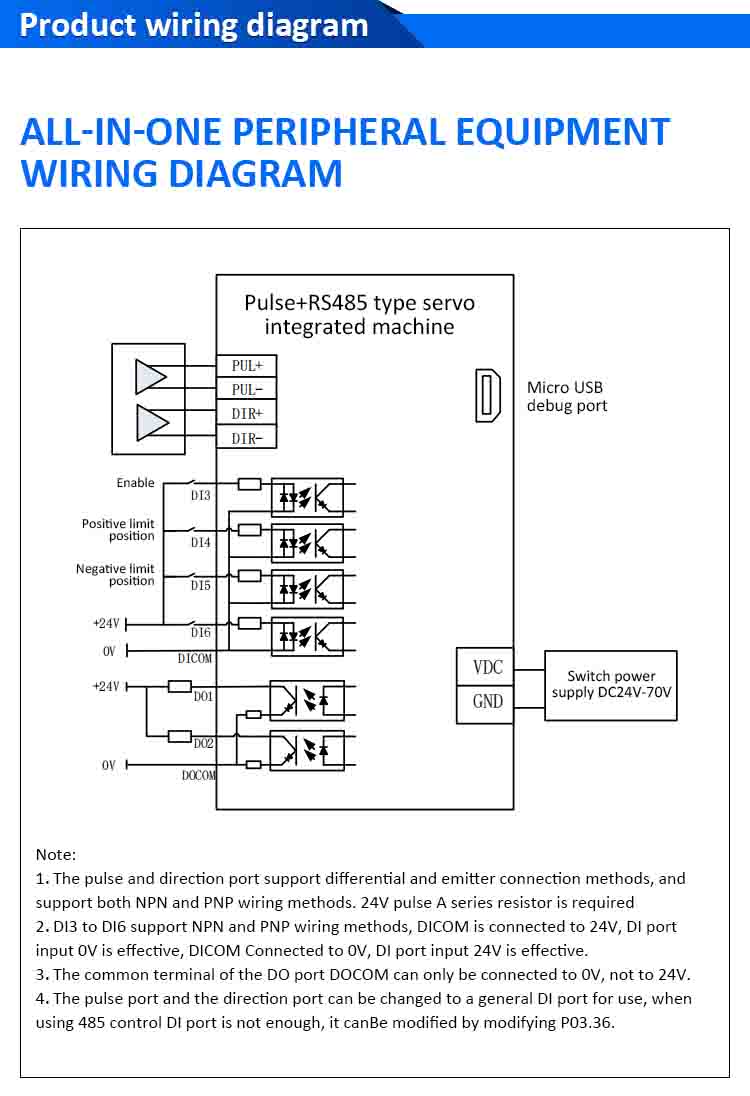 Product wiring diagram

ALL-IN-ONE PERIPHERAL EQUIPMENT WIRING DIAGRAM

Pulse+RS485 type servo integrated machine

PUL+
PUL-
DIR+
DIR-

Micro USB debug port

Enable
DI3
Positive limit position
DI4
Negative limit position
DI5
+24V
DI6
0V
DICOM
+24V
DO1
DO2
0V
DOCOM

VDC
GND
Switch power supply DC24V-70V

Note:
1. The pulse and direction port support differential and emitter connection methods, and support both NPN and PNP wiring methods. 24V pulse A series resistor is required
2. DI3 to DI6 support NPN and PNP wiring methods, DICOM is connected to 24V, DI port input 0V is effective, DICOM Connected to 0V, DI port input 24V is effective.
3. The common terminal of the DO port DOCOM can only be connected to 0V, not to 24V.
4. The pulse port and the direction port can be changed to a general DI port for use, when using 485 control DI port is not enough, it canBe modified by modifying P03.36.